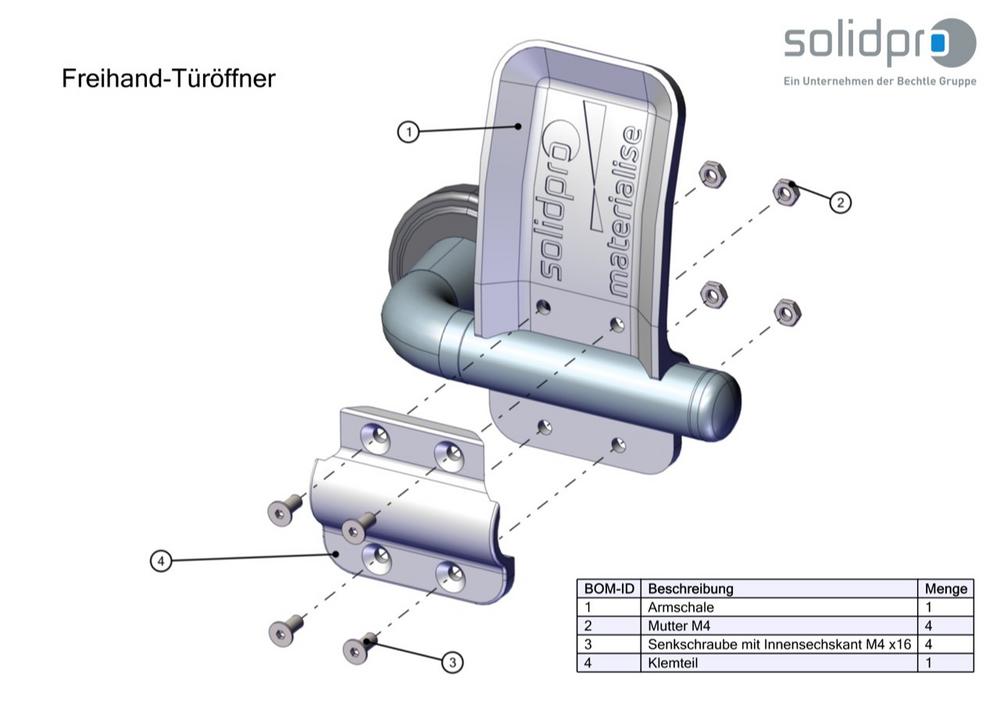 solidpro
Ein Unternehmen der Bechtle Gruppe

Freihand-Türöffner

1

solidpro

materialise

2

4

3

| BOM-ID | Beschreibung | Menge |
|---|---|---|
| 1 | Armschale | 1 |
| 2 | Mutter M4 | 4 |
| 3 | Senkschraube mit Innensechskant M4 x16 | 4 |
| 4 | Klemteil | 1 |